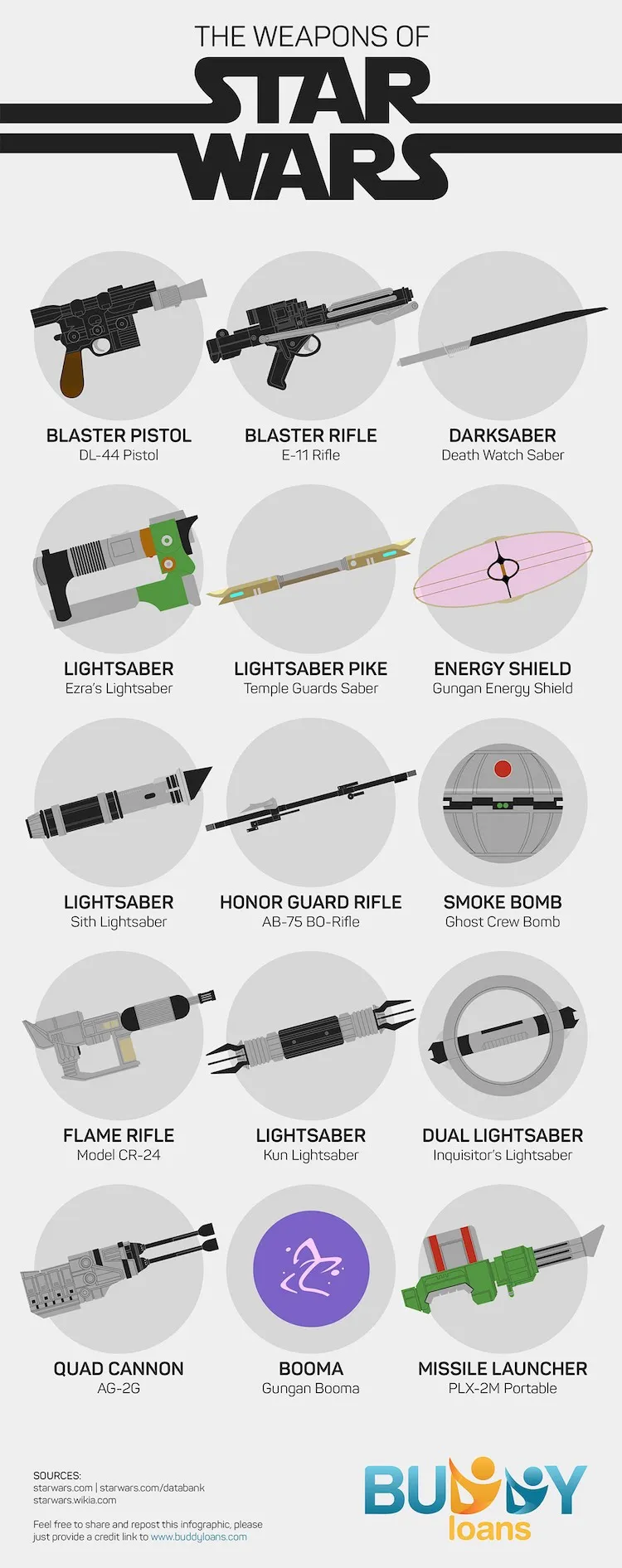 THE WEAPONS OF
STAR
WARS

BLASTER PISTOL
DL-44 Pistol

BLASTER RIFLE
E-11 Rifle

DARKSABER
Death Watch Saber

LIGHTSABER
Ezra's Lightsaber

LIGHTSABER PIKE
Temple Guards Saber

ENERGY SHIELD
Gungan Energy Shield

LIGHTSABER
Sith Lightsaber

HONOR GUARD RIFLE
AB-75 BO-Rifle

SMOKE BOMB
Ghost Crew Bomb

FLAME RIFLE
Model CR-24

LIGHTSABER
Kun Lightsaber

DUAL LIGHTSABER
Inquisitor's Lightsaber

QUAD CANNON
AG-2G

BOOMA
Gungan Booma

MISSILE LAUNCHER
PLX-2M Portable

SOURCES:
starwars.com | starwars.com/databank
starwars.wikia.com

Feel free to share and repost this infographic, please just provide a credit link to www.buddyloans.com

BUDDY
loans