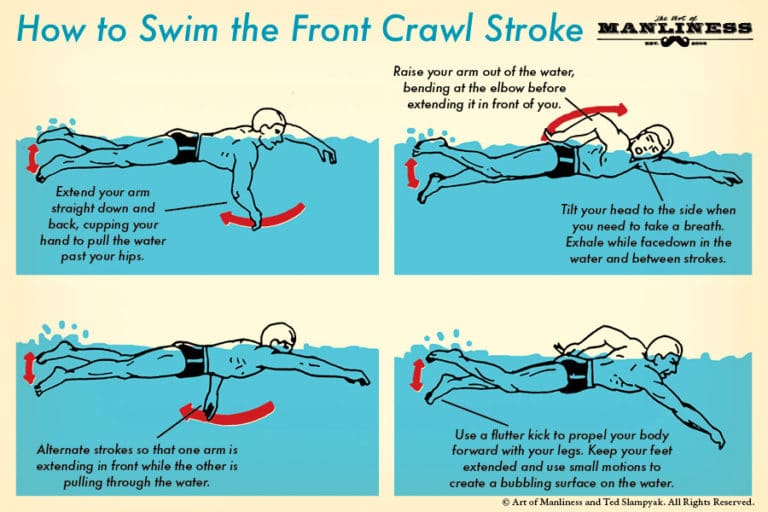 How to Swim the Front Crawl Stroke

The Art of MANLINESS EST. 2008

Extend your arm straight down and back, cupping your hand to pull the water past your hips.

Raise your arm out of the water, bending at the elbow before extending it in front of you.

Tilt your head to the side when you need to take a breath. Exhale while facedown in the water and between strokes.

Alternate strokes so that one arm is extending in front while the other is pulling through the water.

Use a flutter kick to propel your body forward with your legs. Keep your feet extended and use small motions to create a bubbling surface on the water.

© Art of Manliness and Ted Slampyak. All Rights Reserved.