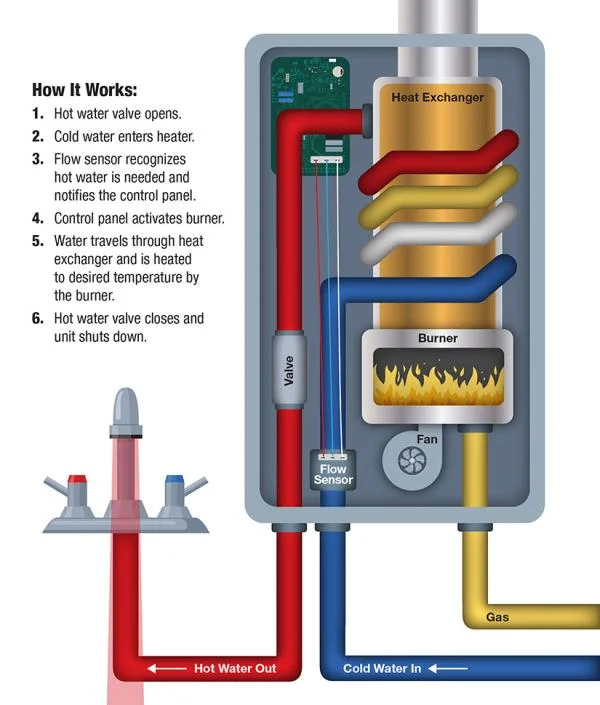 How It Works:

1. Hot water valve opens.
2. Cold water enters heater.
3. Flow sensor recognizes hot water is needed and notifies the control panel.
4. Control panel activates burner.
5. Water travels through heat exchanger and is heated to desired temperature by the burner.
6. Hot water valve closes and unit shuts down.

Heat Exchanger

Burner

Valve

Fan

Flow Sensor

Gas

Hot Water Out

Cold Water In