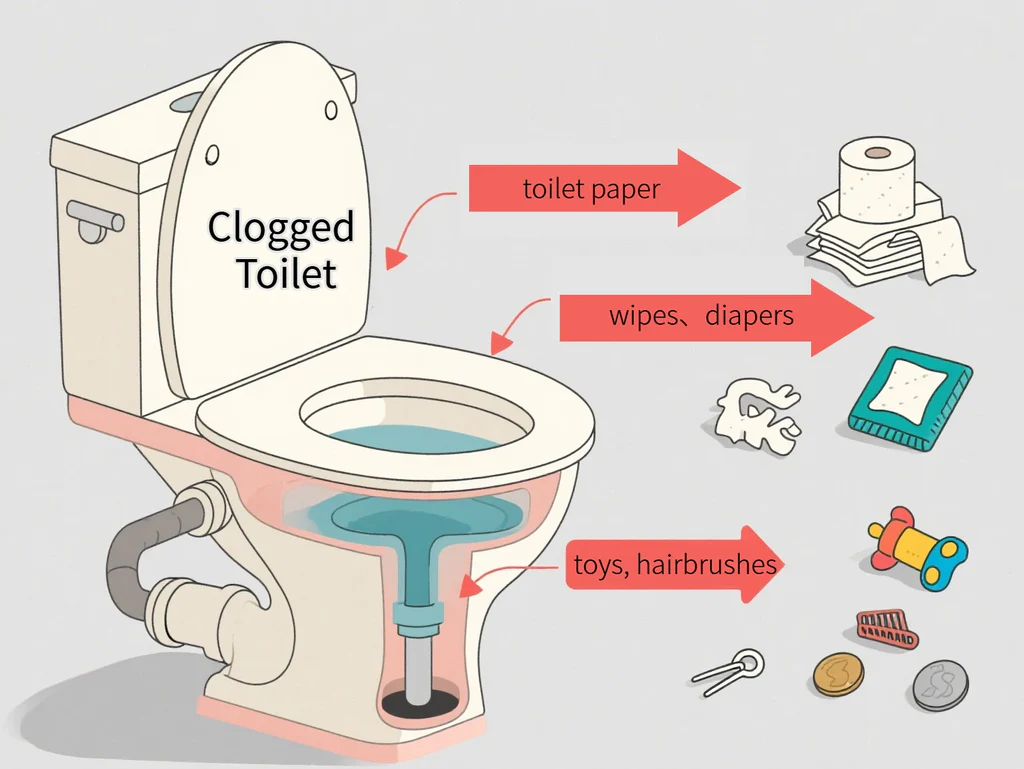 Clogged Toilet

toilet paper

wipes、diapers

toys, hairbrushes