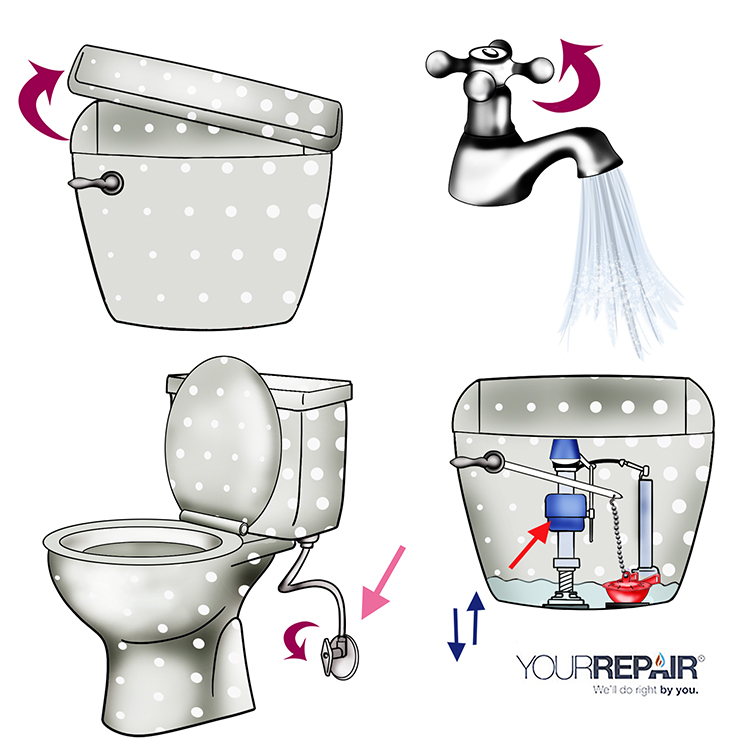 YOURREPAIR®
We'll do right by you.