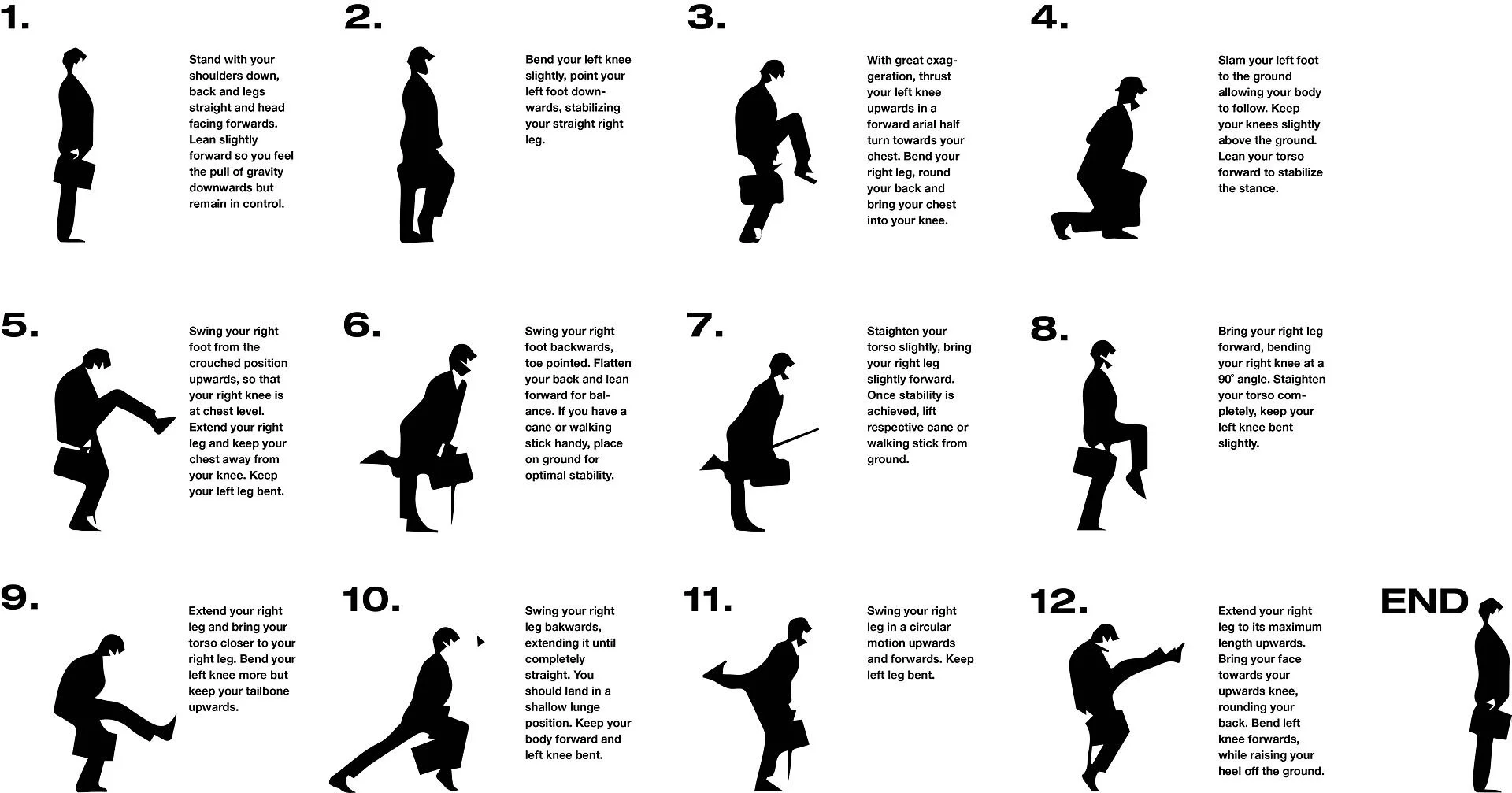 1.

Stand with your shoulders down, back and legs straight and head facing forwards. Lean slightly forward so you feel the pull of gravity downwards but remain in control.

2.

Bend your left knee slightly, point your left foot downwards, stabilizing your straight right leg.

3.

With great exaggeration, thrust your left knee upwards in a forward arial half turn towards your chest. Bend your right leg, round your back and bring your chest into your knee.

4.

Slam your left foot to the ground allowing your body to follow. Keep your knees slightly above the ground. Lean your torso forward to stabilize the stance.

5.

Swing your right foot from the crouched position upwards, so that your right knee is at chest level. Extend your right leg and keep your chest away from your knee. Keep your left leg bent.

6.

Swing your right foot backwards, toe pointed. Flatten your back and lean forward for balance. If you have a cane or walking stick handy, place on ground for optimal stability.

7.

Staighten your torso slightly, bring your right leg slightly forward. Once stability is achieved, lift respective cane or walking stick from ground.

8.

Bring your right leg forward, bending your right knee at a 90° angle. Staighten your torso completely, keep your left knee bent slightly.

9.

Extend your right leg and bring your torso closer to your right leg. Bend your left knee more but keep your tailbone upwards.

10.

Swing your right leg bakwards, extending it until completely straight. You should land in a shallow lunge position. Keep your body forward and left knee bent.

11.

Swing your right leg in a circular motion upwards and forwards. Keep left leg bent.

12.

Extend your right leg to its maximum length upwards. Bring your face towards your upwards knee, rounding your back. Bend left knee forwards, while raising your heel off the ground.

END