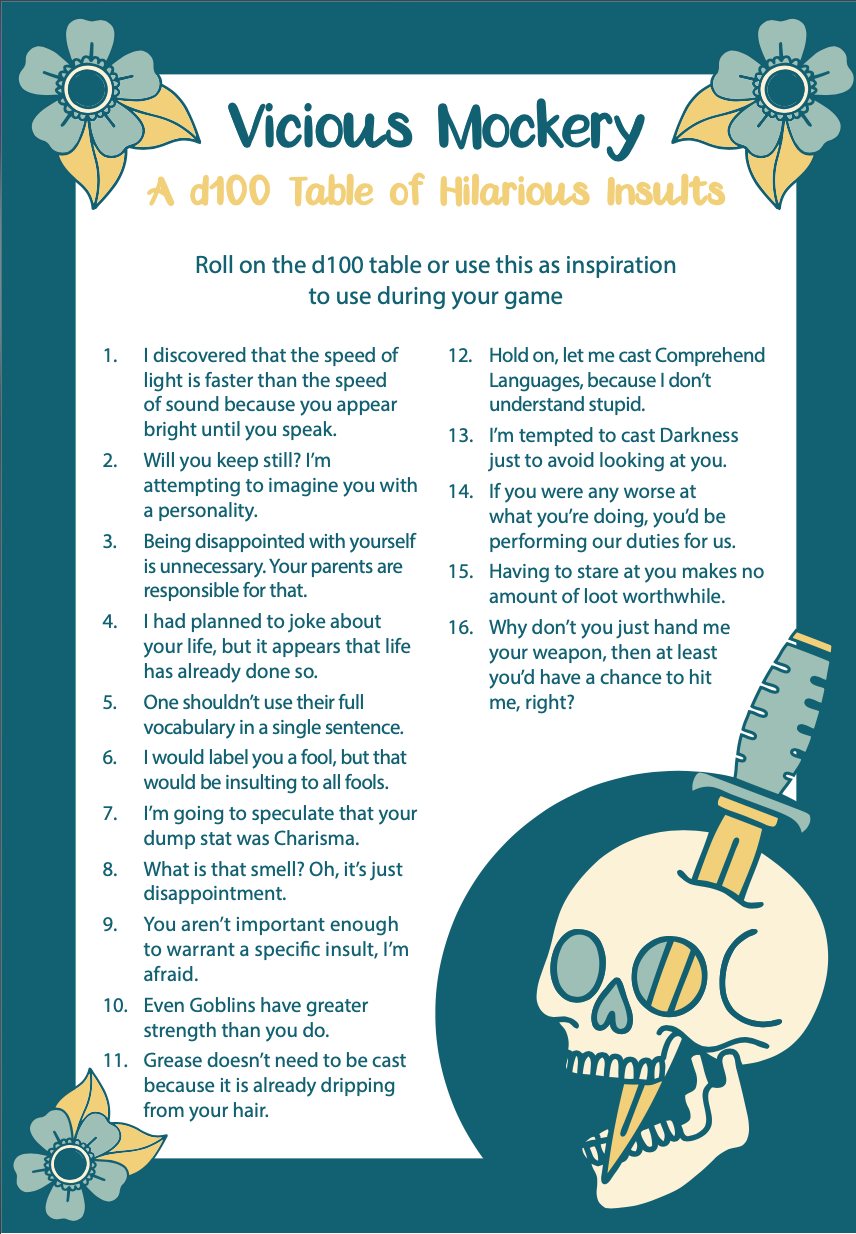 Vicious Mockery

A d100 Table of Hilarious Insults

Roll on the d100 table or use this as inspiration to use during your game

1. I discovered that the speed of light is faster than the speed of sound because you appear bright until you speak.

2. Will you keep still? I'm attempting to imagine you with a personality.

3. Being disappointed with yourself is unnecessary. Your parents are responsible for that.

4. I had planned to joke about your life, but it appears that life has already done so.

5. One shouldn't use their full vocabulary in a single sentence.

6. I would label you a fool, but that would be insulting to all fools.

7. I'm going to speculate that your dump stat was Charisma.

8. What is that smell? Oh, it's just disappointment.

9. You aren't important enough to warrant a specific insult, I'm afraid.

10. Even Goblins have greater strength than you do.

11. Grease doesn't need to be cast because it is already dripping from your hair.

12. Hold on, let me cast Comprehend Languages, because I don't understand stupid.

13. I'm tempted to cast Darkness just to avoid looking at you.

14. If you were any worse at what you're doing, you'd be performing our duties for us.

15. Having to stare at you makes no amount of loot worthwhile.

16. Why don't you just hand me your weapon, then at least you'd have a chance to hit me, right?