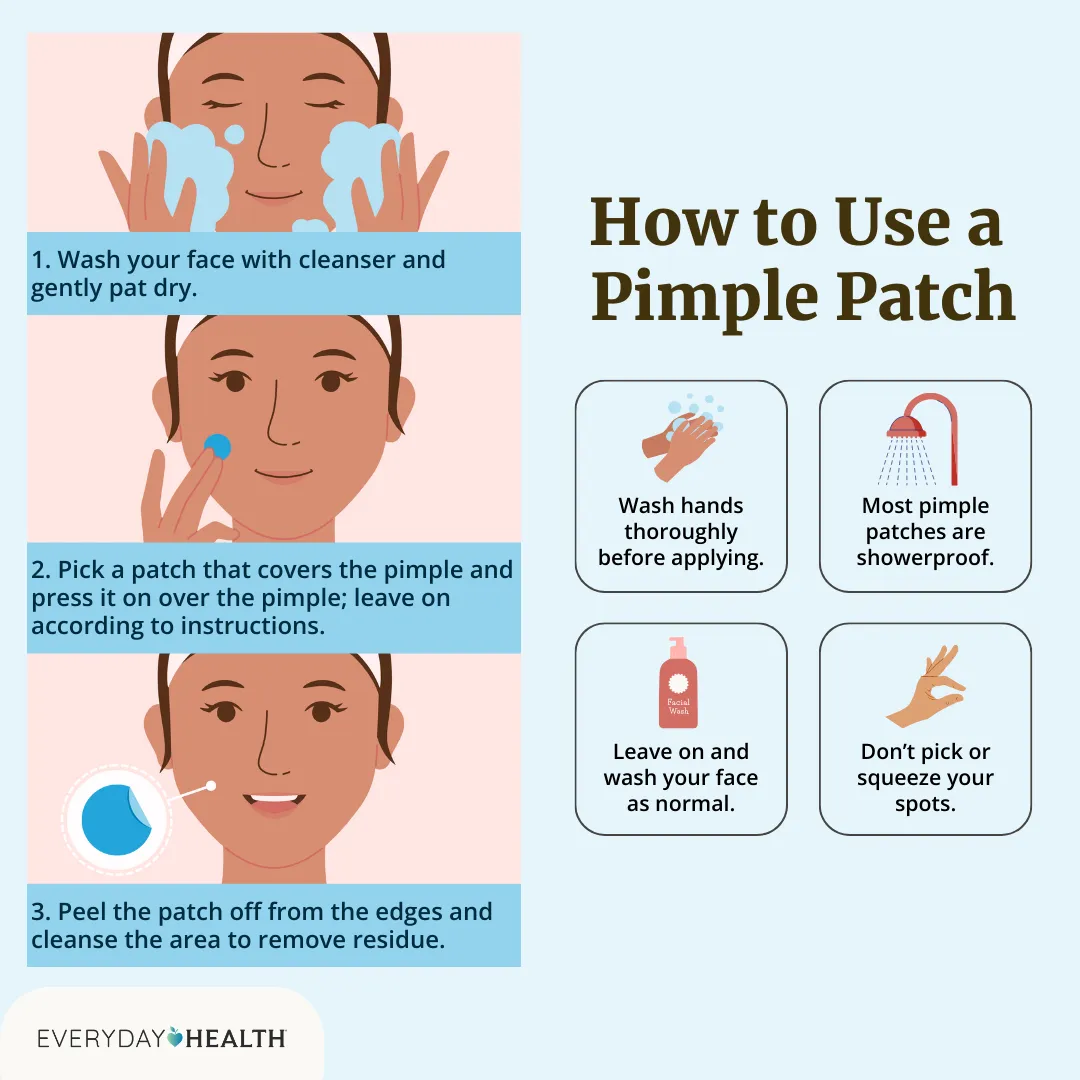 1. Wash your face with cleanser and gently pat dry.

2. Pick a patch that covers the pimple and press it on over the pimple; leave on according to instructions.

3. Peel the patch off from the edges and cleanse the area to remove residue.

How to Use a Pimple Patch

Wash hands thoroughly before applying.

Most pimple patches are showerproof.

Facial Wash

Leave on and wash your face as normal.

Don't pick or squeeze your spots.

EVERYDAY HEALTH