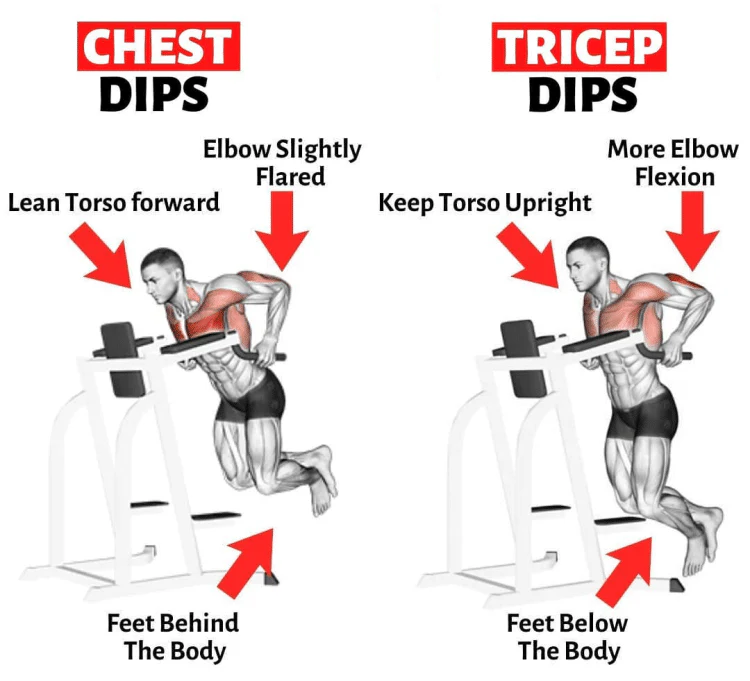 CHEST
DIPS

Elbow Slightly Flared

Lean Torso forward

Feet Behind The Body

TRICEP
DIPS

More Elbow Flexion

Keep Torso Upright

Feet Below The Body