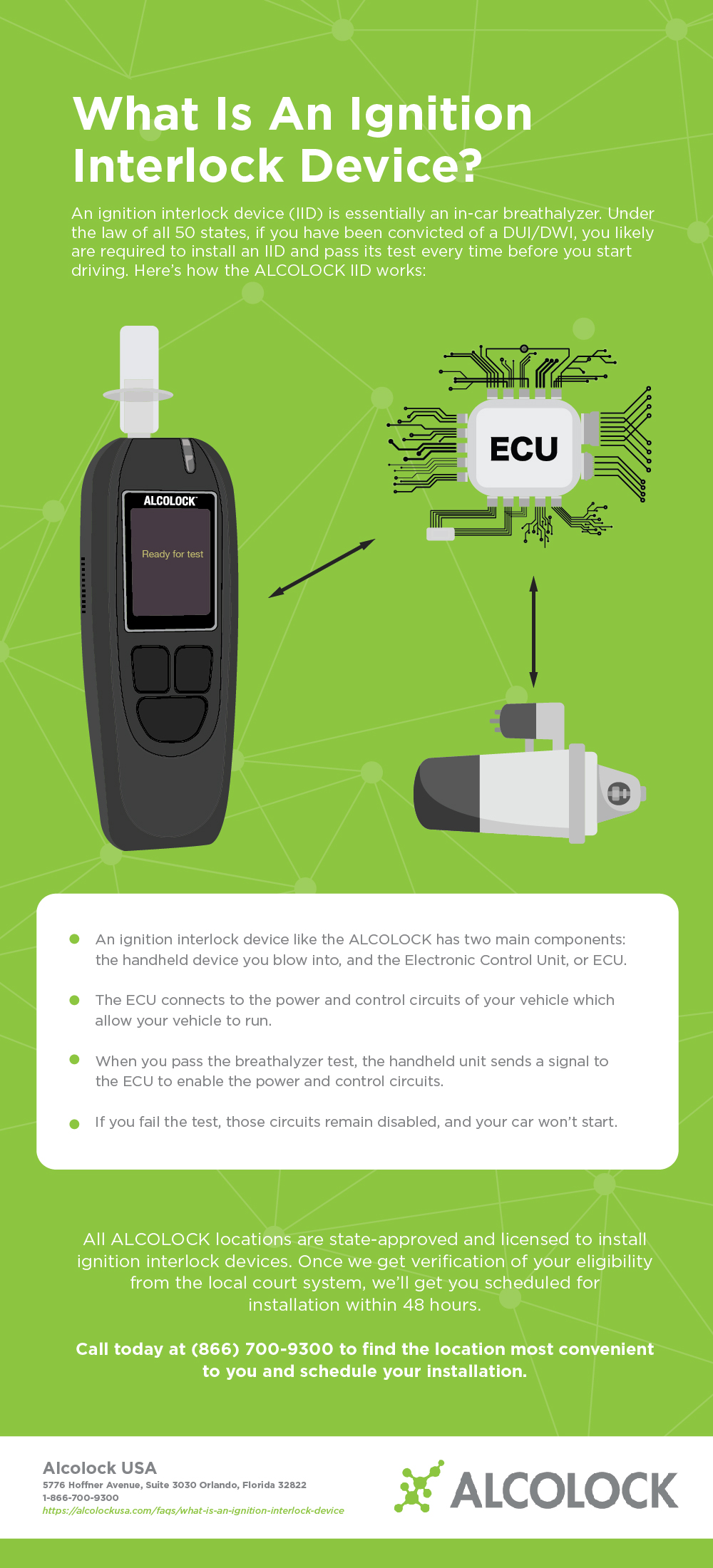 What Is An Ignition Interlock Device?

An ignition interlock device (IID) is essentially an in-car breathalyzer. Under the law of all 50 states, if you have been convicted of a DUI/DWI, you likely are required to install an IID and pass its test every time before you start driving. Here's how the ALCOLOCK IID works:

ALCOLOCK

Ready for test

ECU

An ignition interlock device like the ALCOLOCK has two main components: the handheld device you blow into, and the Electronic Control Unit, or ECU.

The ECU connects to the power and control circuits of your vehicle which allow your vehicle to run.

When you pass the breathalyzer test, the handheld unit sends a signal to the ECU to enable the power and control circuits.

If you fail the test, those circuits remain disabled, and your car won't start.

All ALCOLOCK locations are state-approved and licensed to install ignition interlock devices. Once we get verification of your eligibility from the local court system, we'll get you scheduled for installation within 48 hours.

Call today at (866) 700-9300 to find the location most convenient to you and schedule your installation.

Alcolock USA
5776 Hoffner Avenue, Suite 3030 Orlando, Florida 32822
1-866-700-9300
https://alcolockusa.com/faqs/what-is-an-ignition-interlock-device

ALCOLOCK