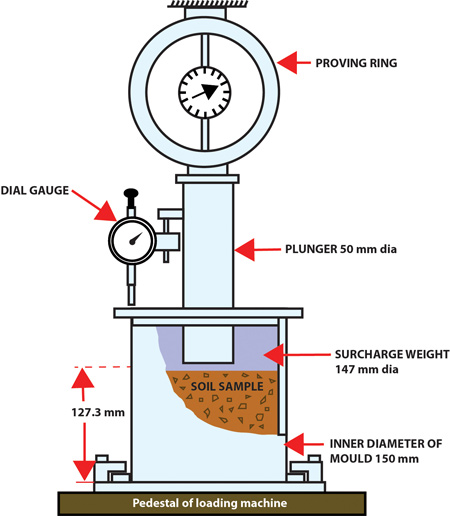 PROVING RING

DIAL GAUGE

PLUNGER 50 mm dia

SURCHARGE WEIGHT 147 mm dia

SOIL SAMPLE

127.3 mm

INNER DIAMETER OF MOULD 150 mm

Pedestal of loading machine