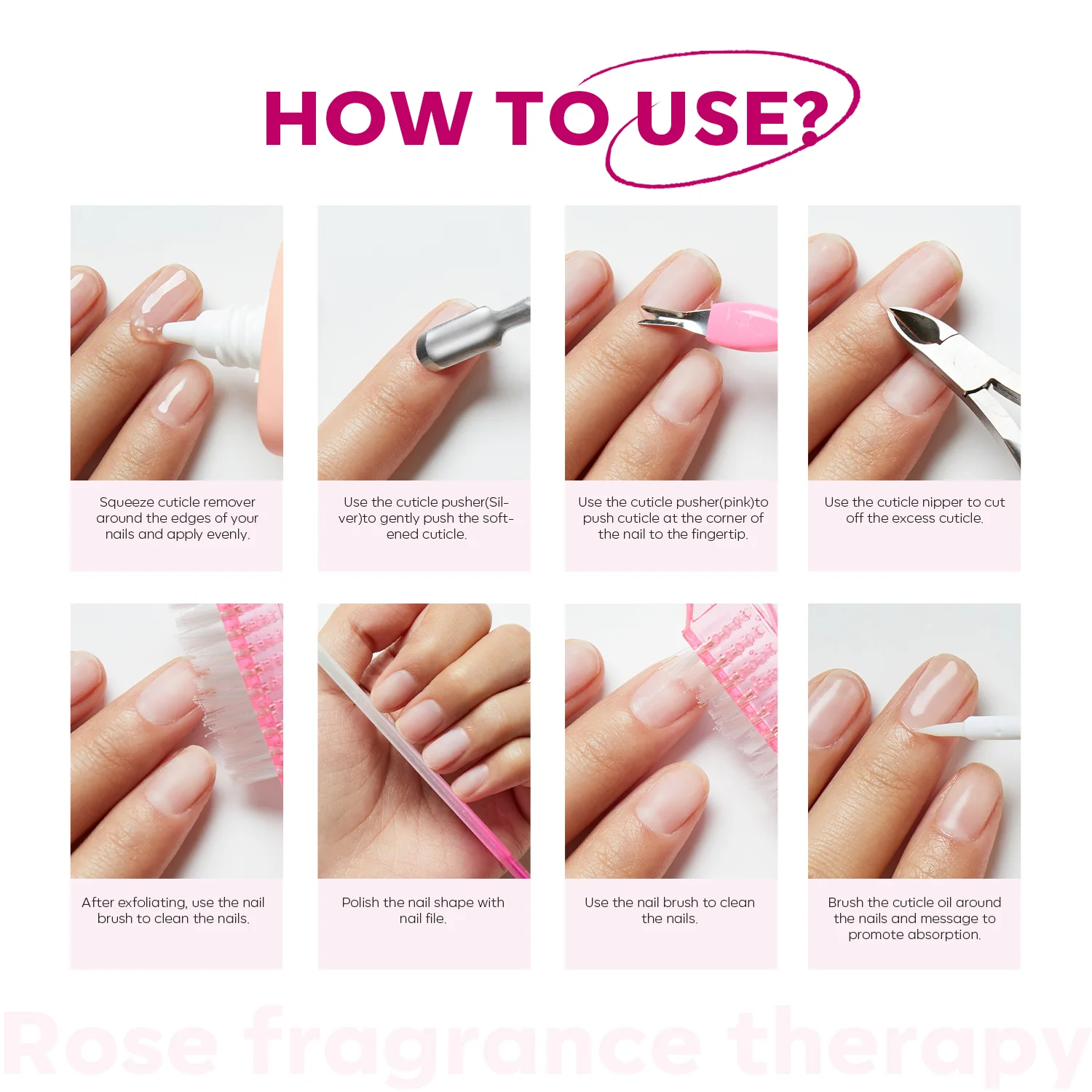 HOW TO USE?

Squeeze cuticle remover around the edges of your nails and apply evenly.

Use the cuticle pusher(Silver)to gently push the softened cuticle.

Use the cuticle pusher(pink)to push cuticle at the corner of the nail to the fingertip.

Use the cuticle nipper to cut off the excess cuticle.

After exfoliating, use the nail brush to clean the nails.

Polish the nail shape with nail file.

Use the nail brush to clean the nails.

Brush the cuticle oil around the nails and message to promote absorption.

Rose fragrance therapy