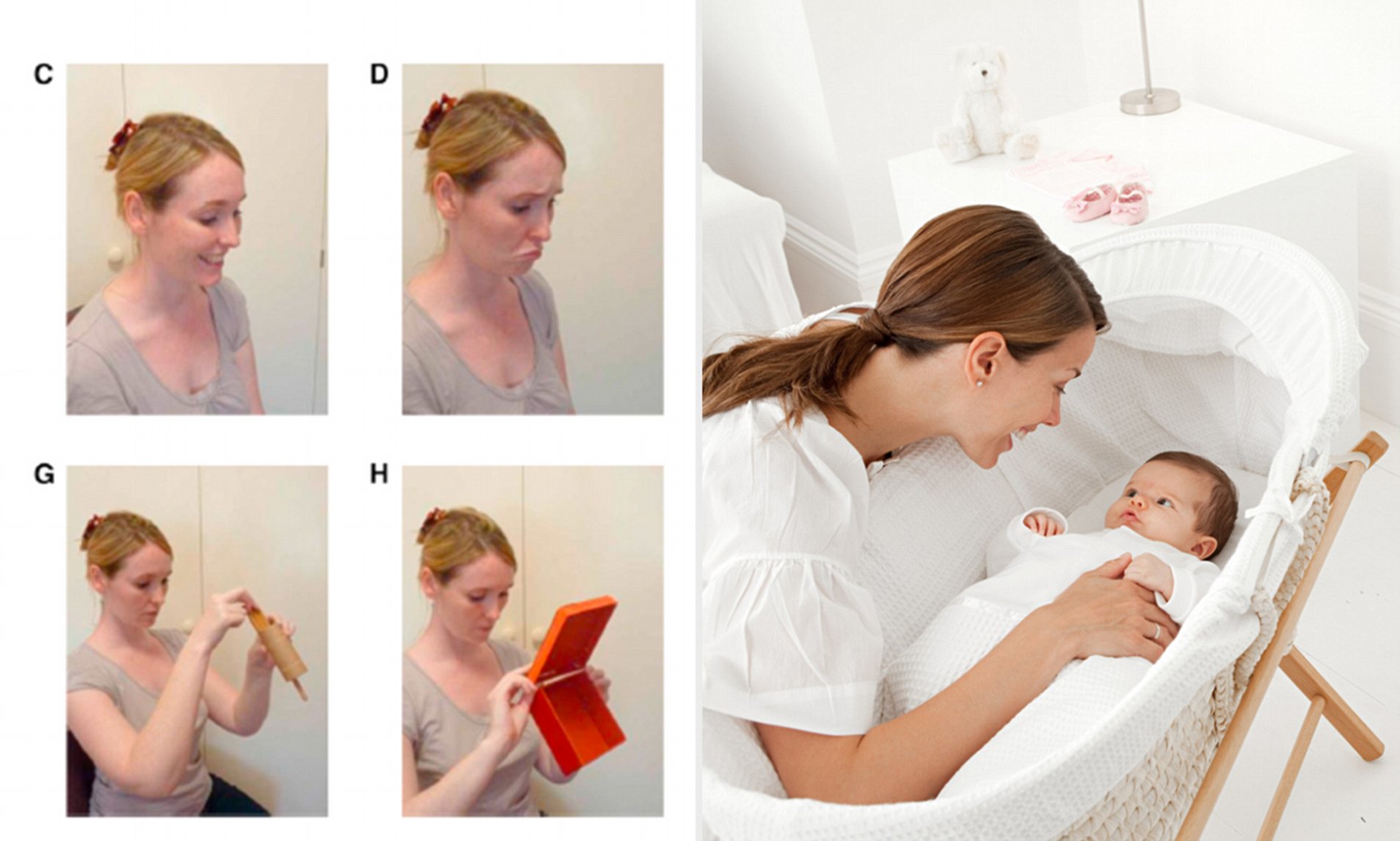 C

D

G

H