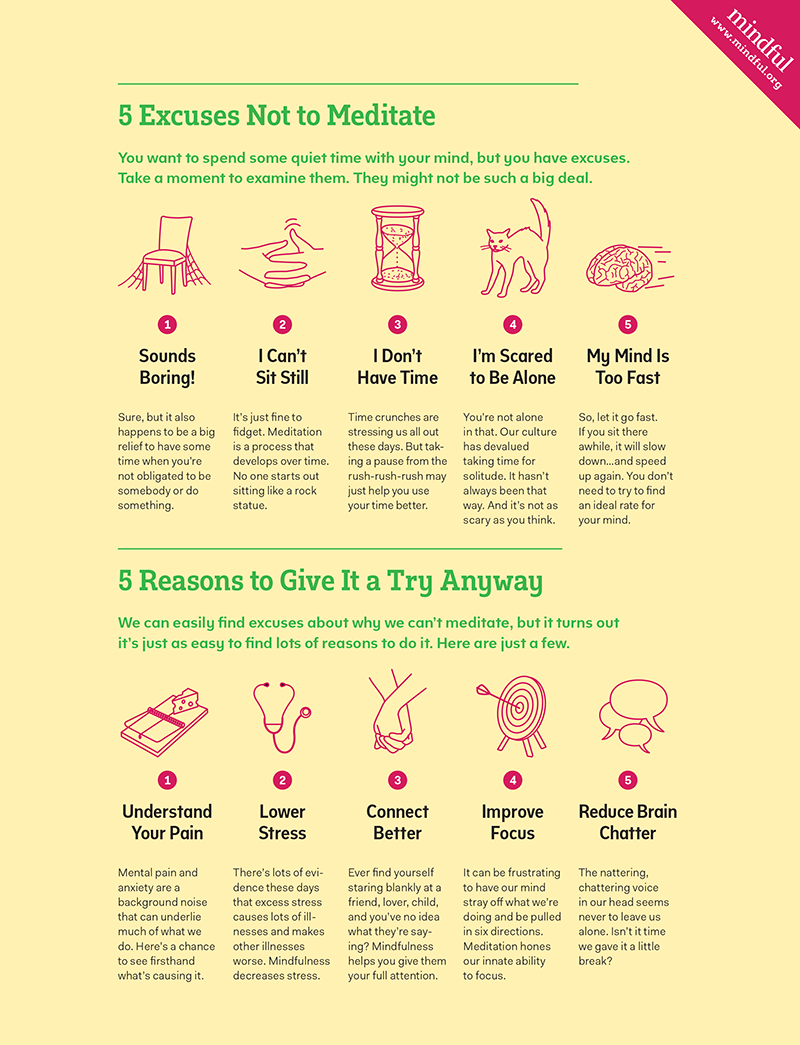 mindful
www.mindful.org

5 Excuses Not to Meditate

You want to spend some quiet time with your mind, but you have excuses. Take a moment to examine them. They might not be such a big deal.

1
Sounds Boring!

Sure, but it also happens to be a big relief to have some time when you're not obligated to be somebody or do something.

2
I Can't Sit Still

It's just fine to fidget. Meditation is a process that develops over time. No one starts out sitting like a rock statue.

3
I Don't Have Time

Time crunches are stressing us all out these days. But taking a pause from the rush-rush-rush may just help you use your time better.

4
I'm Scared to Be Alone

You're not alone in that. Our culture has devalued taking time for solitude. It hasn't always been that way. And it's not as scary as you think.

5
My Mind Is Too Fast

So, let it go fast. If you sit there awhile, it will slow down...and speed up again. You don't need to try to find an ideal rate for your mind.

5 Reasons to Give It a Try Anyway

We can easily find excuses about why we can't meditate, but it turns out it's just as easy to find lots of reasons to do it. Here are just a few.

1
Understand Your Pain

Mental pain and anxiety are a background noise that can underlie much of what we do. Here's a chance to see firsthand what's causing it.

2
Lower Stress

There's lots of evidence these days that excess stress causes lots of illnesses and makes other illnesses worse. Mindfulness decreases stress.

3
Connect Better

Ever find yourself staring blankly at a friend, lover, child, and you've no idea what they're saying? Mindfulness helps you give them your full attention.

4
Improve Focus

It can be frustrating to have our mind stray off what we're doing and be pulled in six directions. Meditation hones our innate ability to focus.

5
Reduce Brain Chatter

The nattering, chattering voice in our head seems never to leave us alone. Isn't it time we gave it a little break?