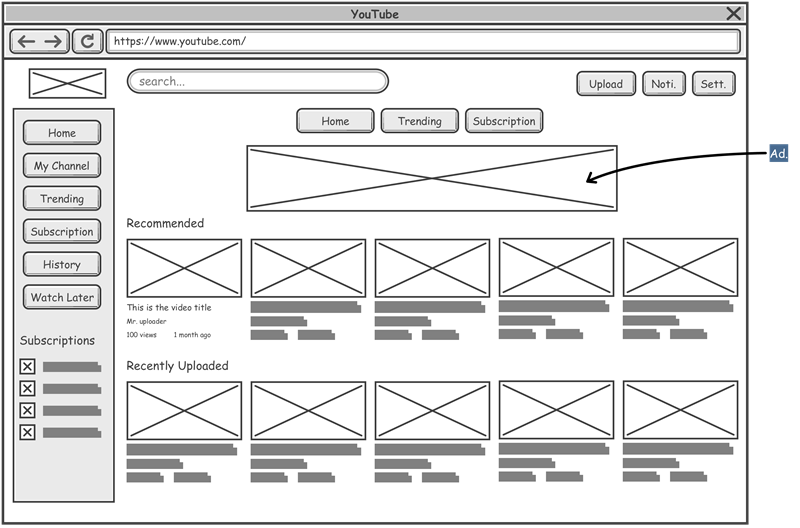 YouTube

https://www.youtube.com/

search...

Upload Noti. Sett.

Home
My Channel
Trending
Subscription
History
Watch Later

Subscriptions

Home Trending Subscription

Ad.

Recommended

This is the video title
Mr. uploader
100 views 1 month ago

Recently Uploaded