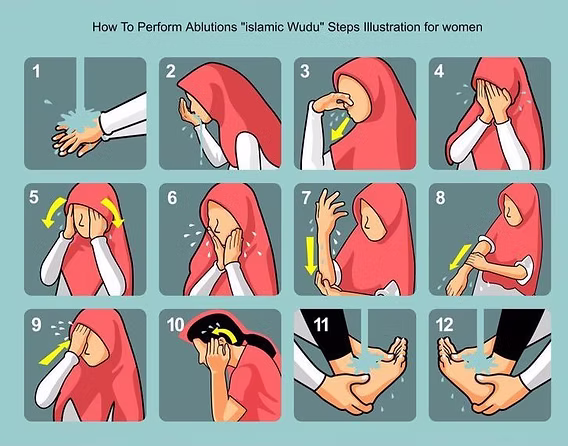 How To Perform Ablutions "islamic Wudu" Steps Illustration for women

1

2

3

4

5

6

7

8

9

10

11

12