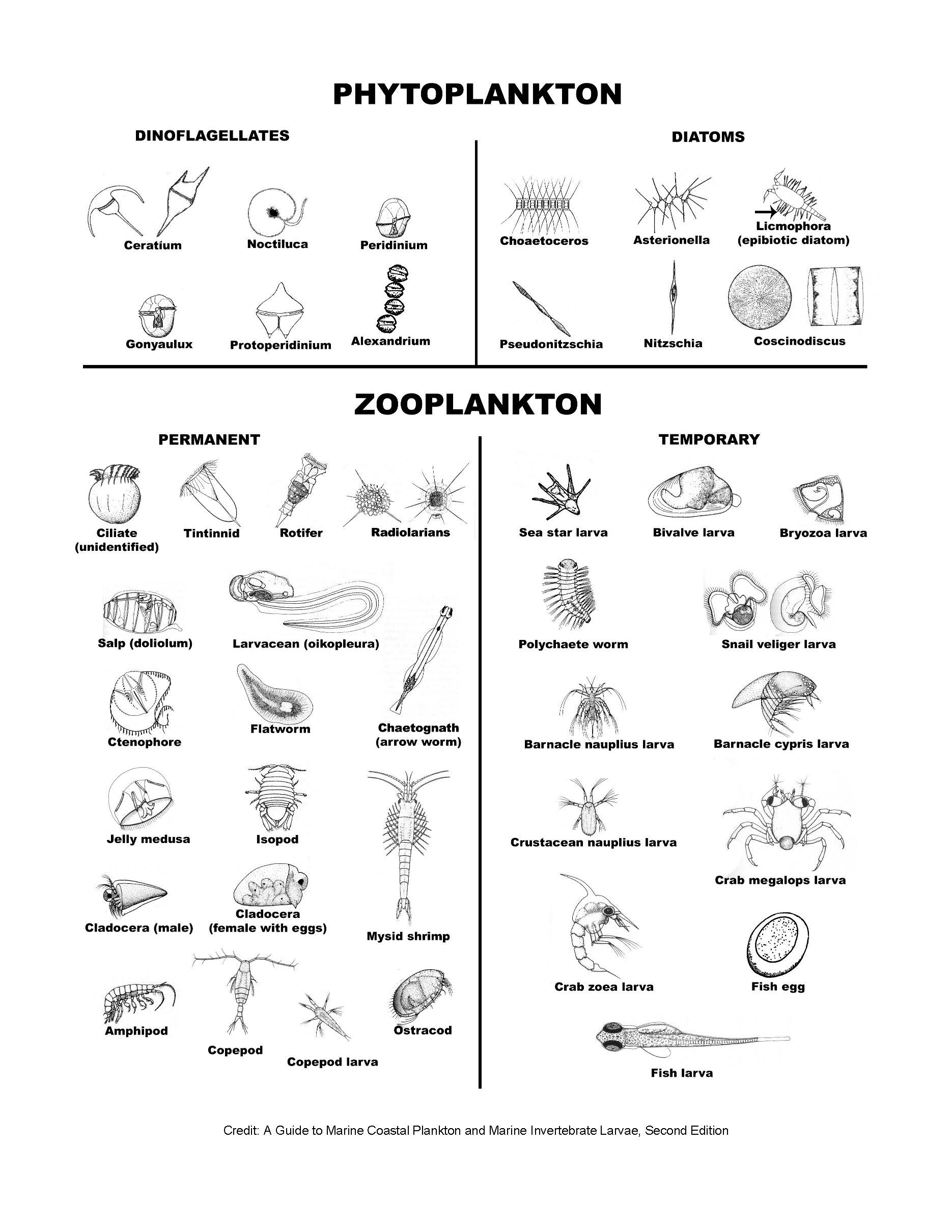 PHYTOPLANKTON

DINOFLAGELLATES

Ceratium

Noctiluca

Peridinium

Gonyaulux

Protoperidinium

Alexandrium

DIATOMS

Choaetoceros

Asterionella

Licmophora (epibiotic diatom)

Pseudonitzschia

Nitzschia

Coscinodiscus

ZOOPLANKTON

PERMANENT

Ciliate (unidentified)

Tintinnid

Rotifer

Radiolarians

Salp (doliolum)

Larvacean (oikopleura)

Ctenophore

Flatworm

Chaetognath (arrow worm)

Jelly medusa

Isopod

Cladocera (male)

Cladocera (female with eggs)

Mysid shrimp

Amphipod

Copepod

Copepod larva

Ostracod

TEMPORARY

Sea star larva

Bivalve larva

Bryozoa larva

Polychaete worm

Snail veliger larva

Barnacle nauplius larva

Barnacle cypris larva

Crustacean nauplius larva

Crab megalops larva

Crab zoea larva

Fish egg

Fish larva

Credit: A Guide to Marine Coastal Plankton and Marine Invertebrate Larvae, Second Edition