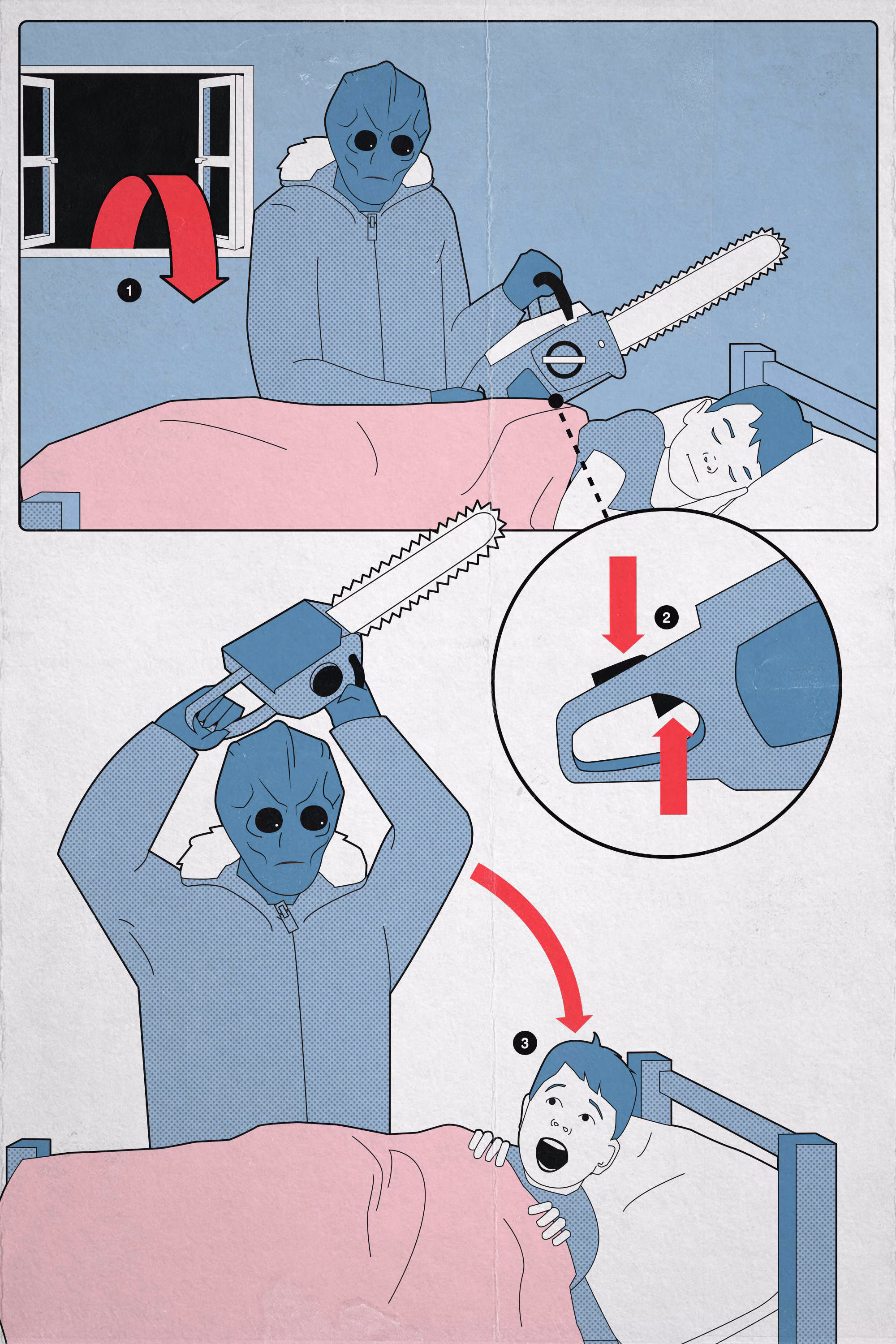 1

2

3