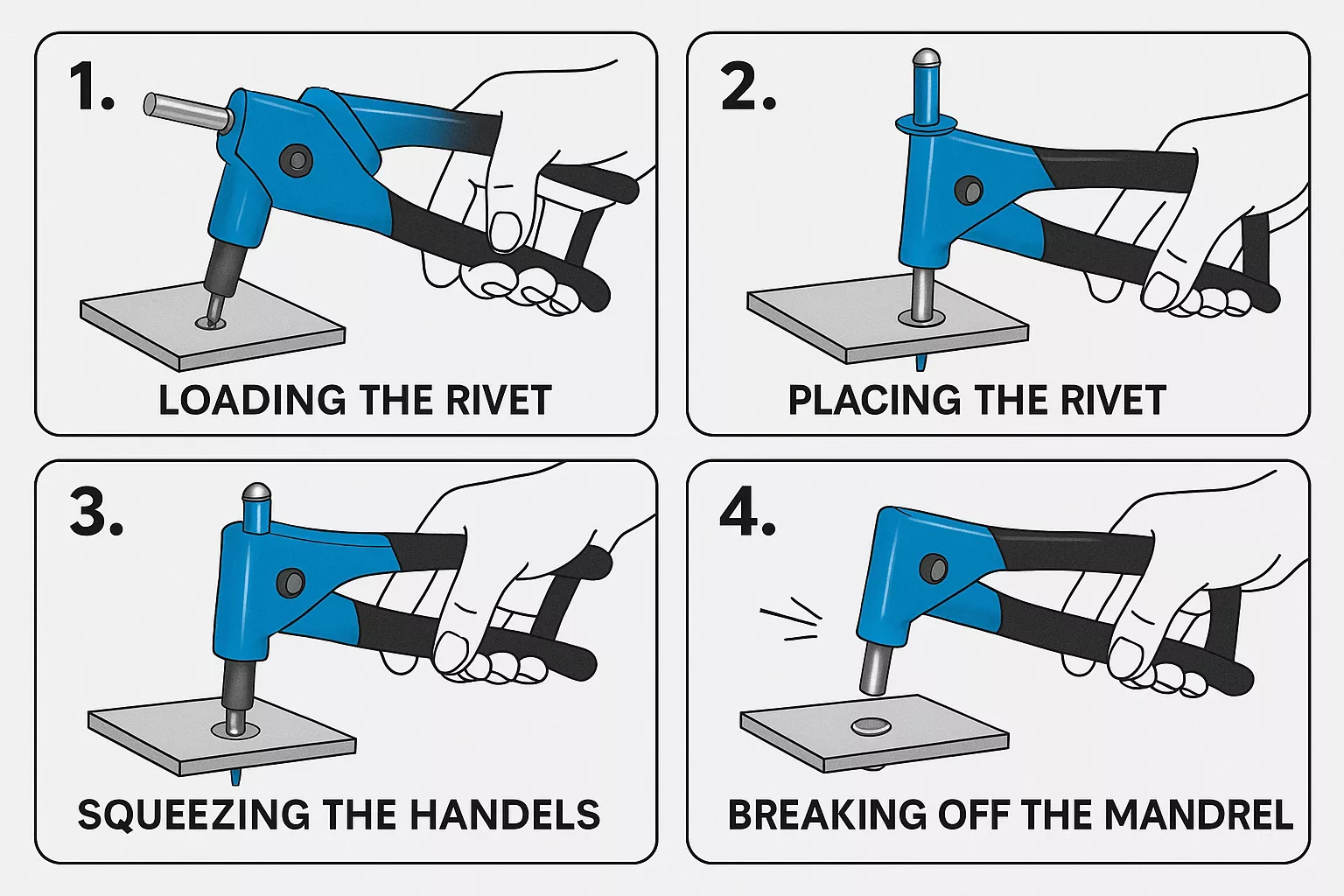 1.

LOADING THE RIVET

2.

PLACING THE RIVET

3.

SQUEEZING THE HANDELS

4.

BREAKING OFF THE MANDREL